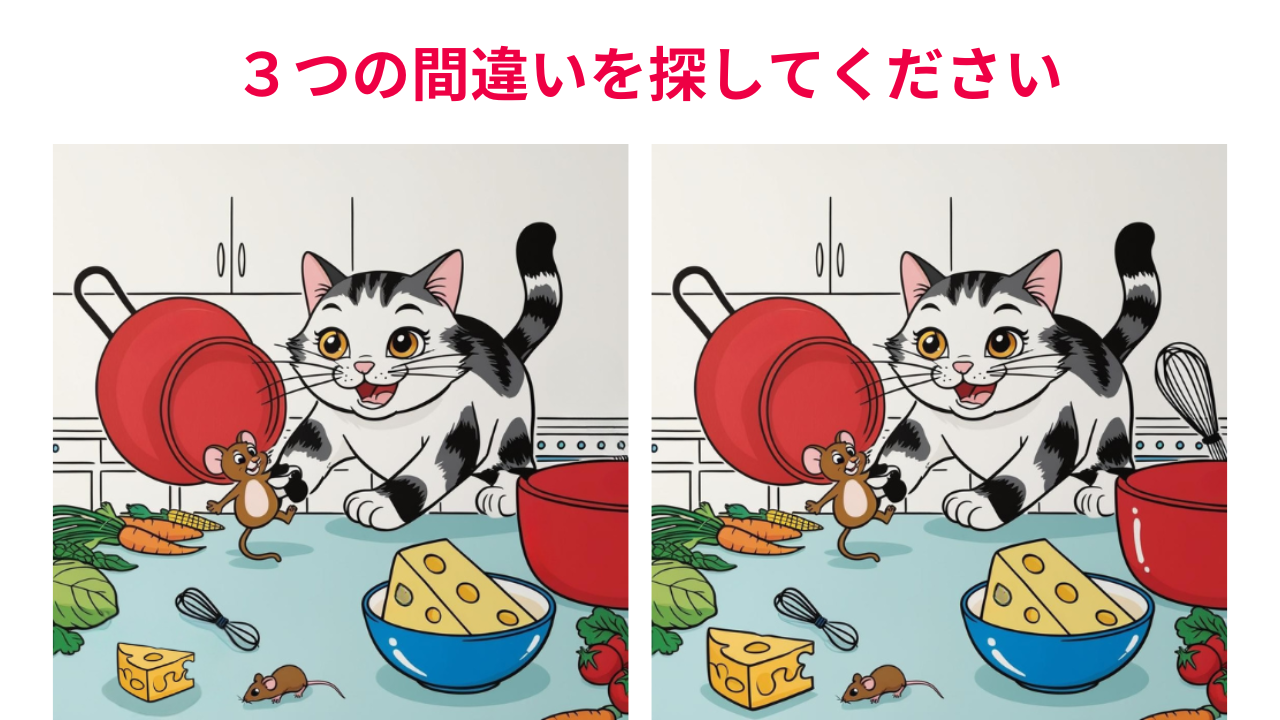 ３つの間違いを探してください