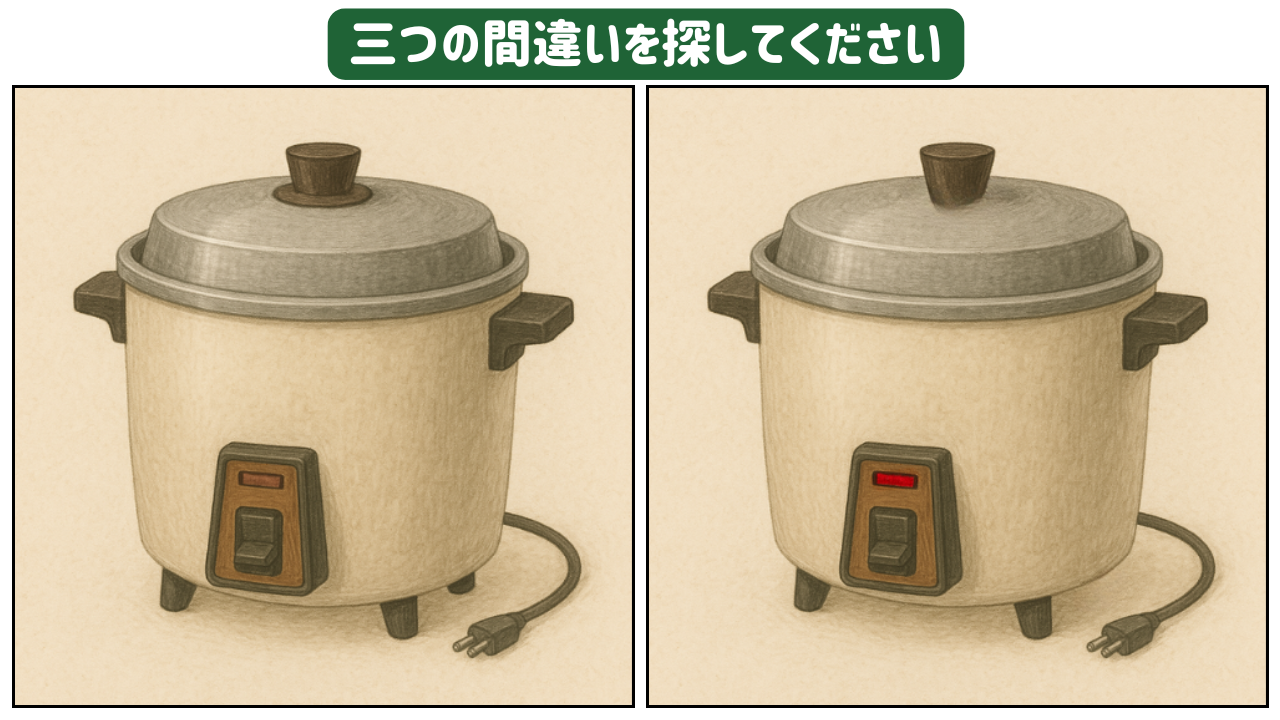 三つの間違いを探してください