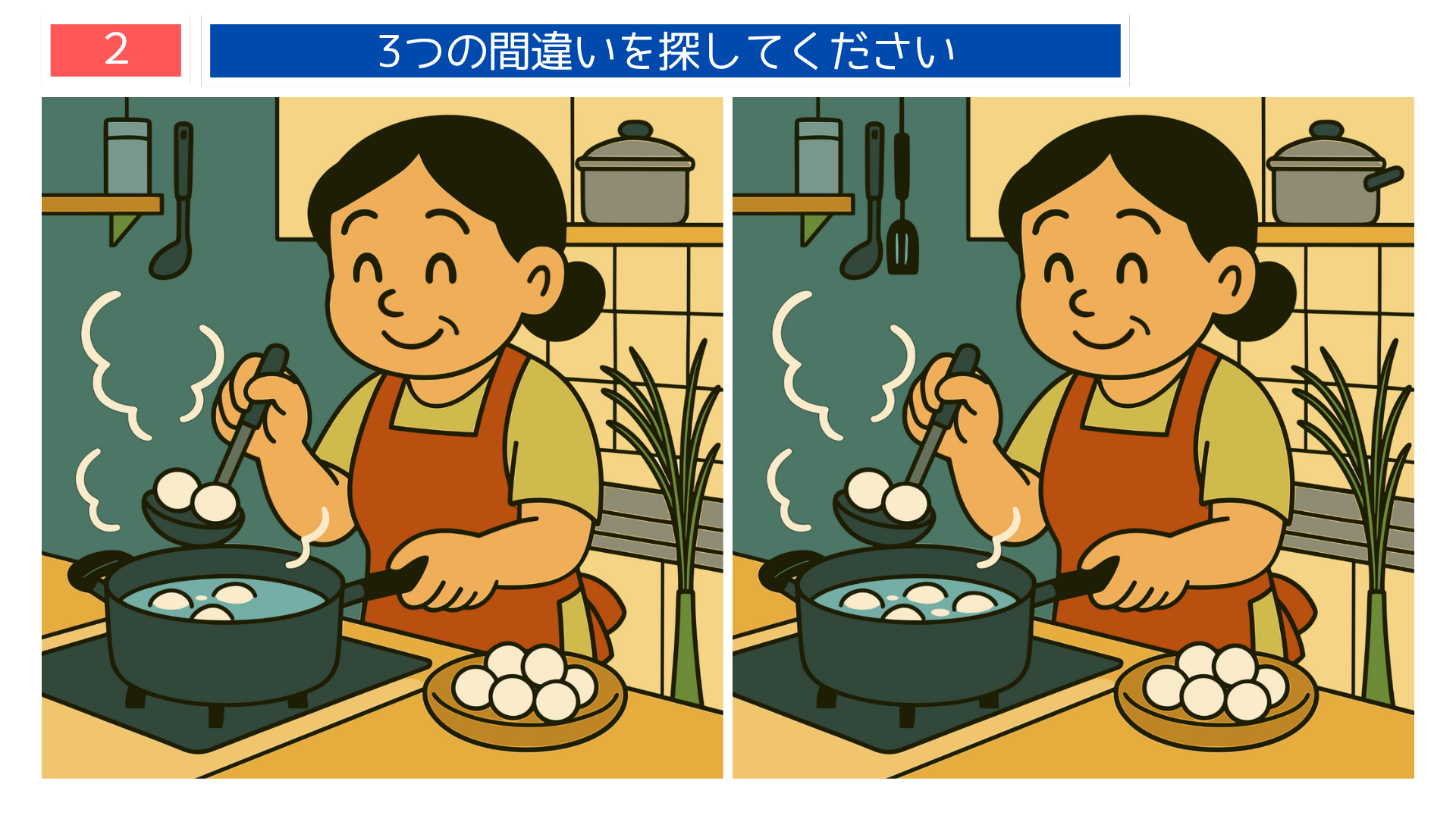 2

3つの間違いを探してください