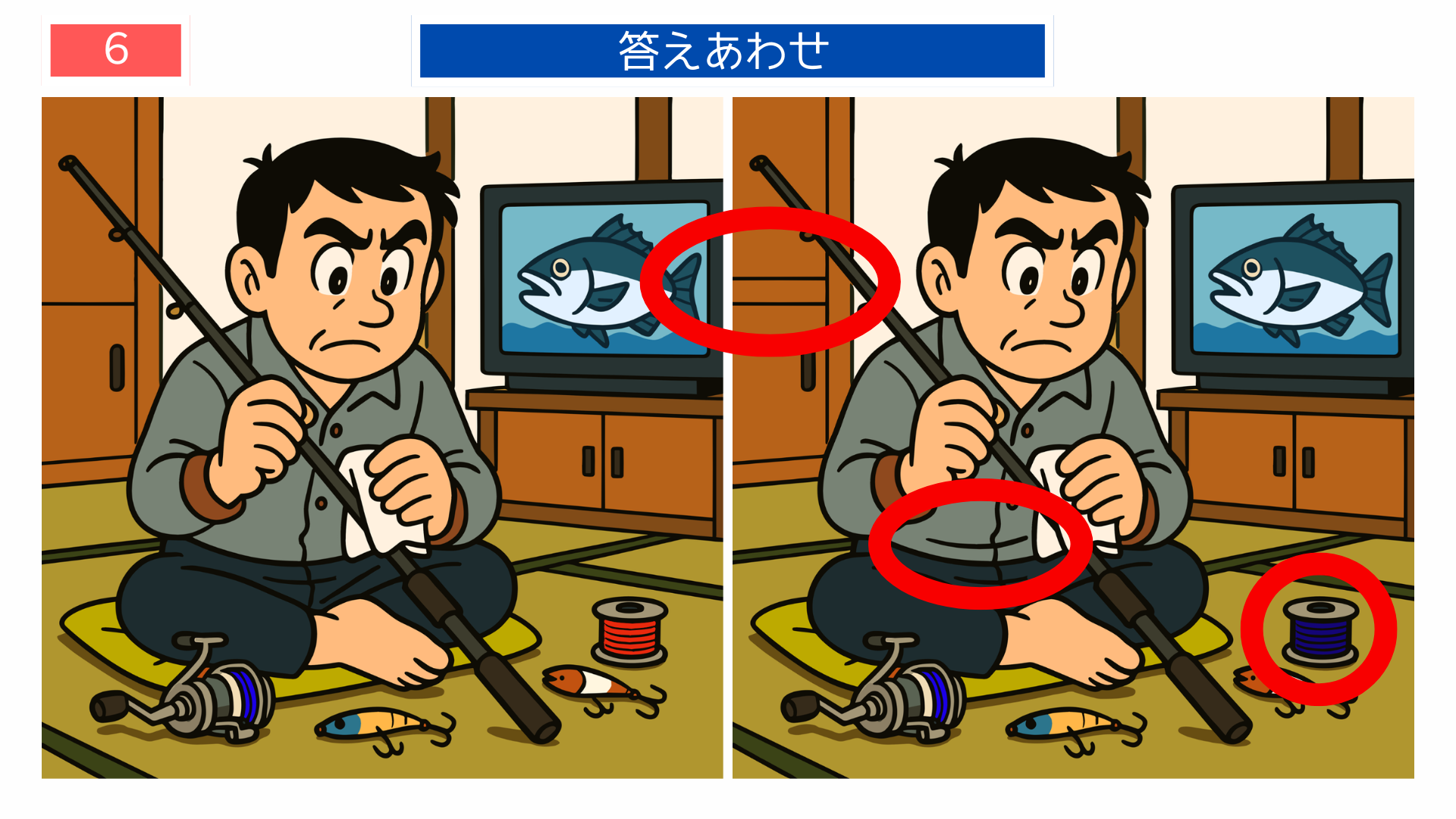 6

答えあわせ