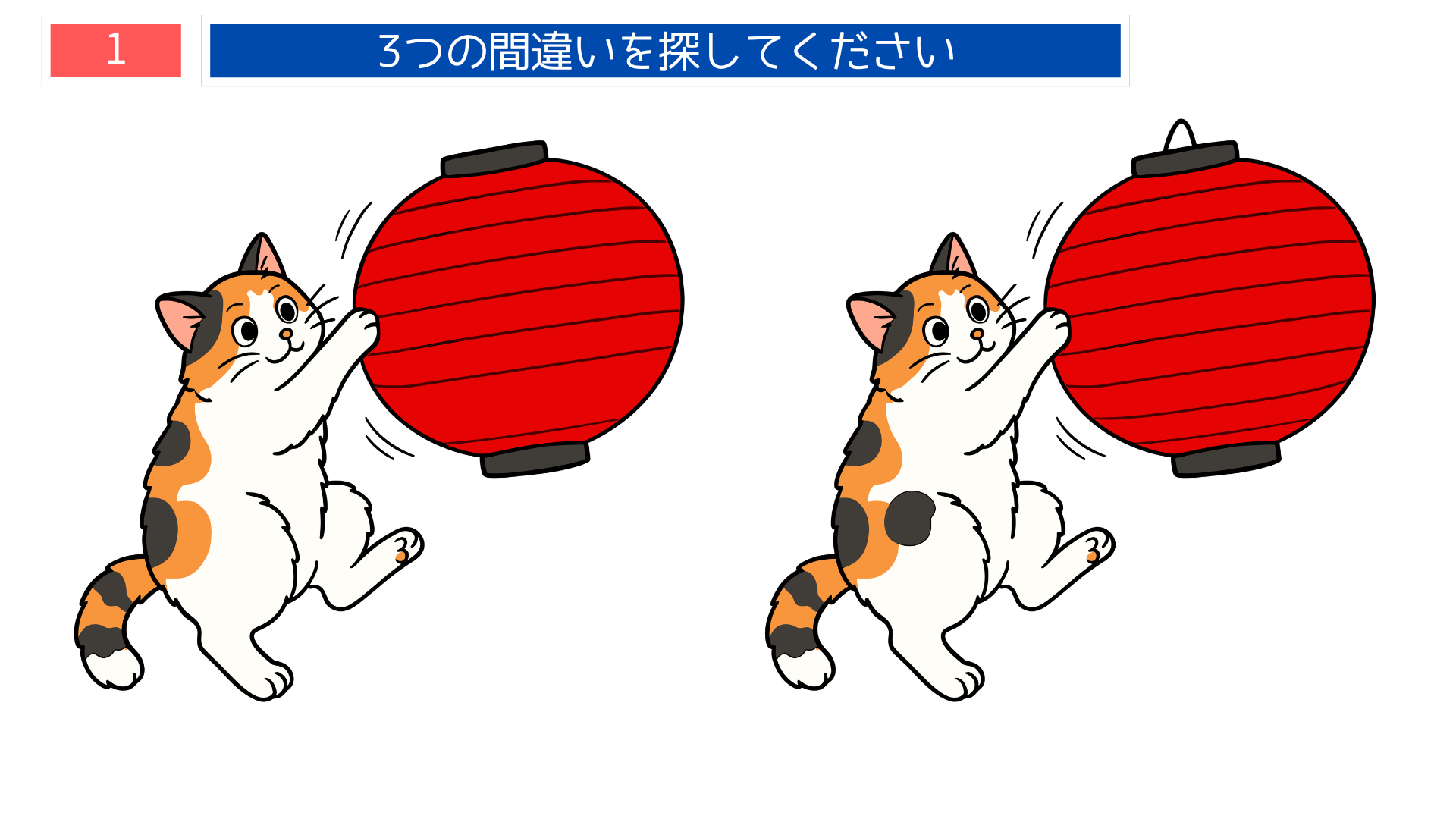 1

3つの間違いを探してください