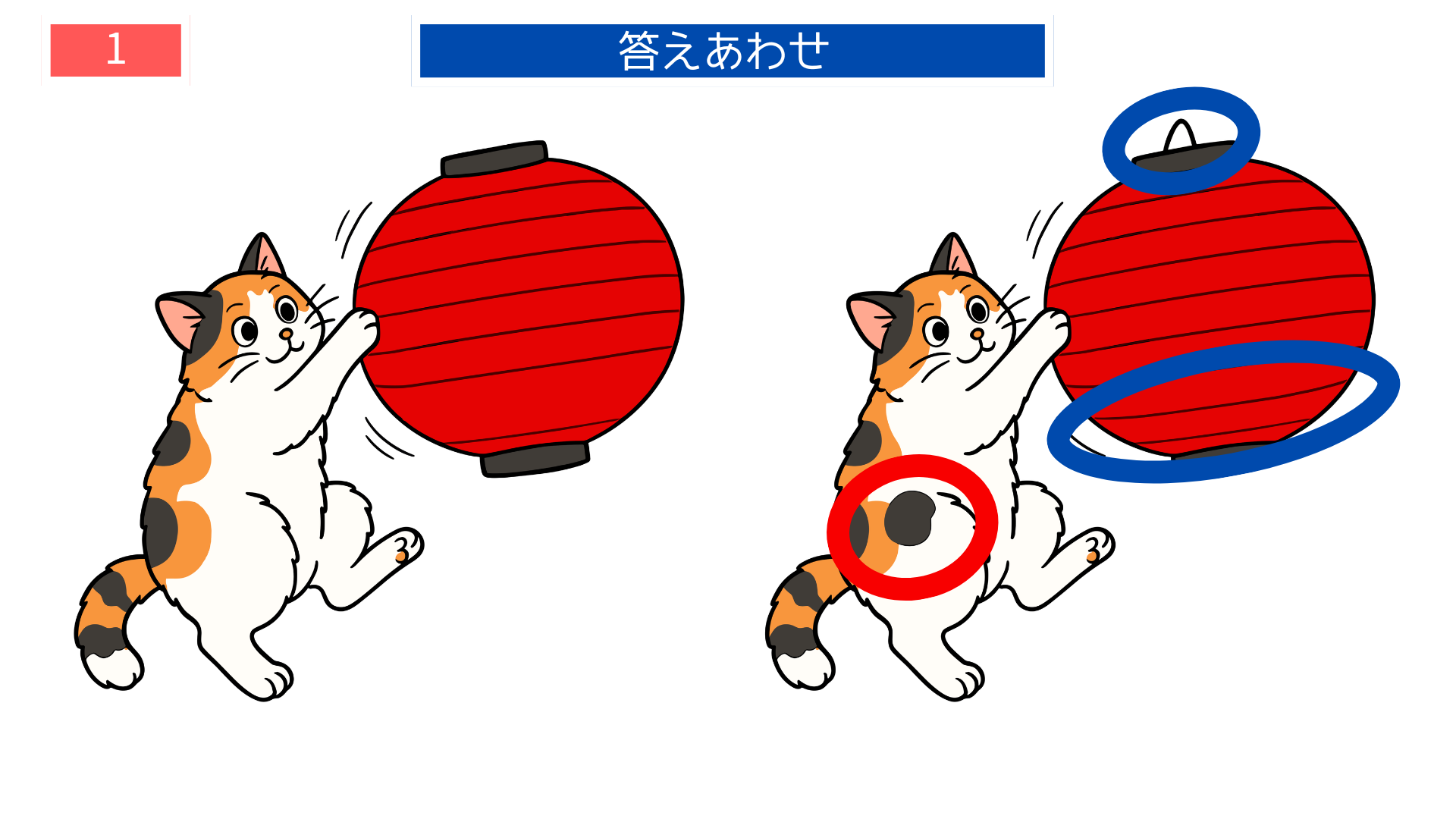 1

答えあわせ