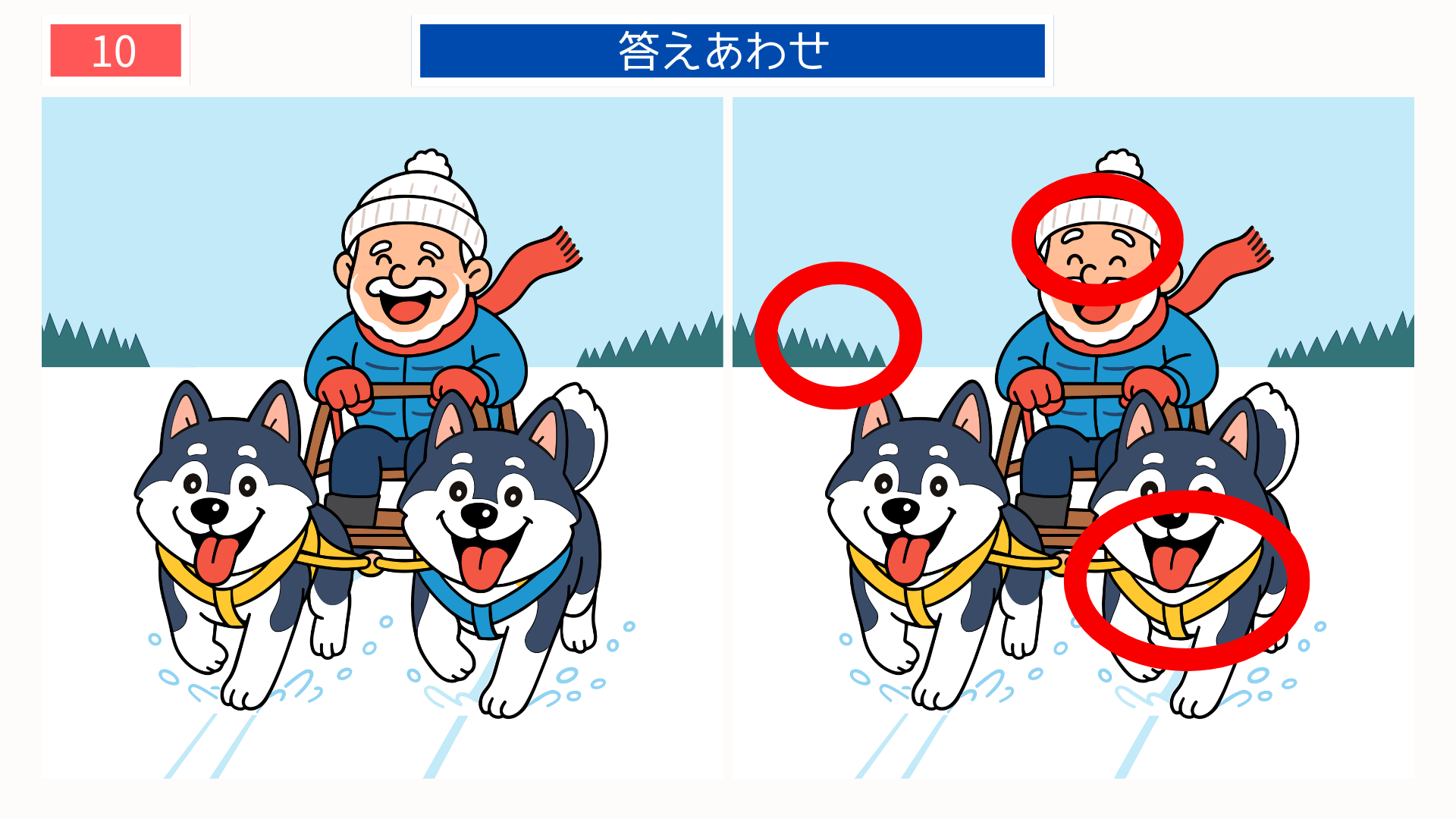 10

答えあわせ