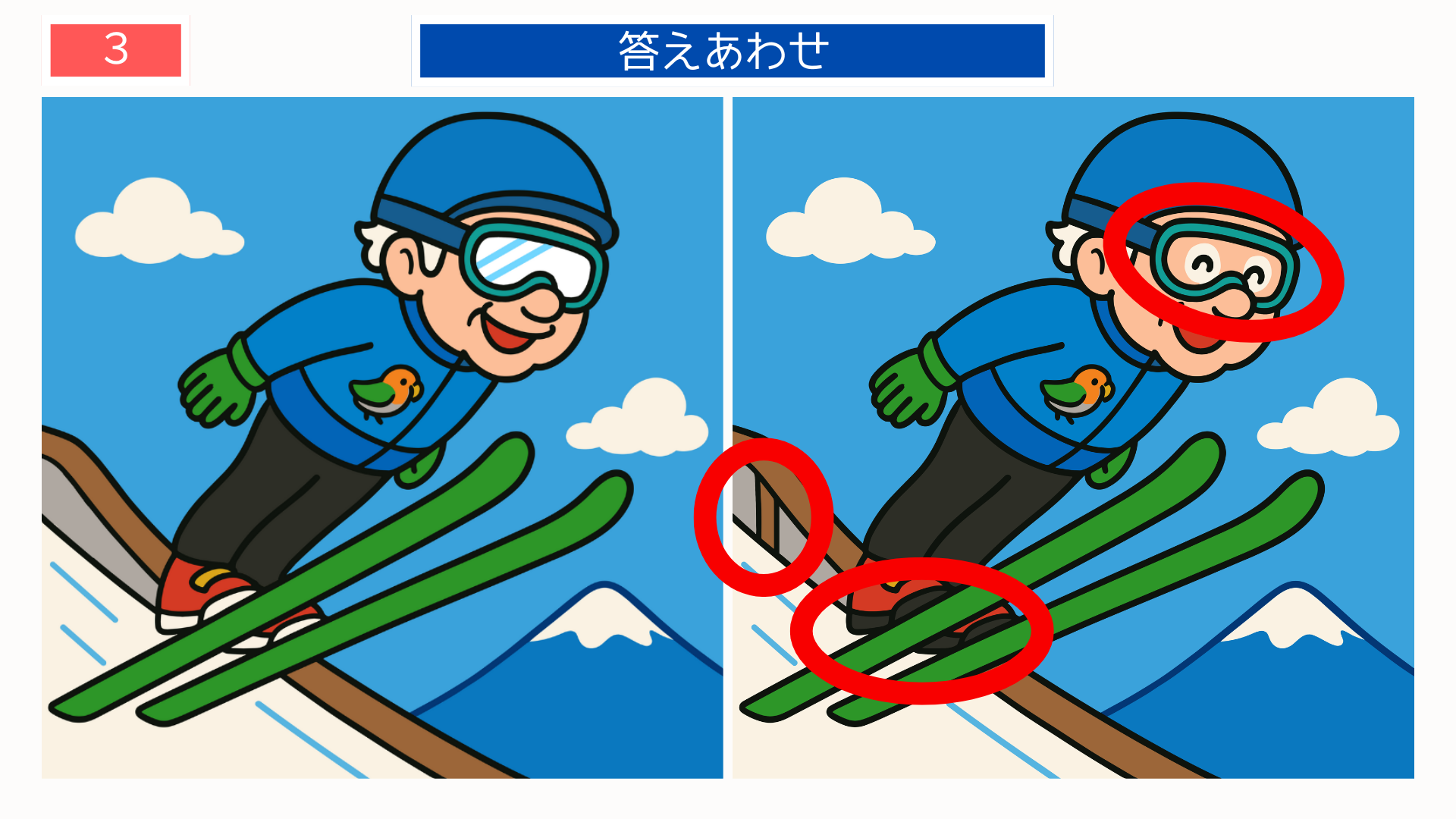 3

答えあわせ