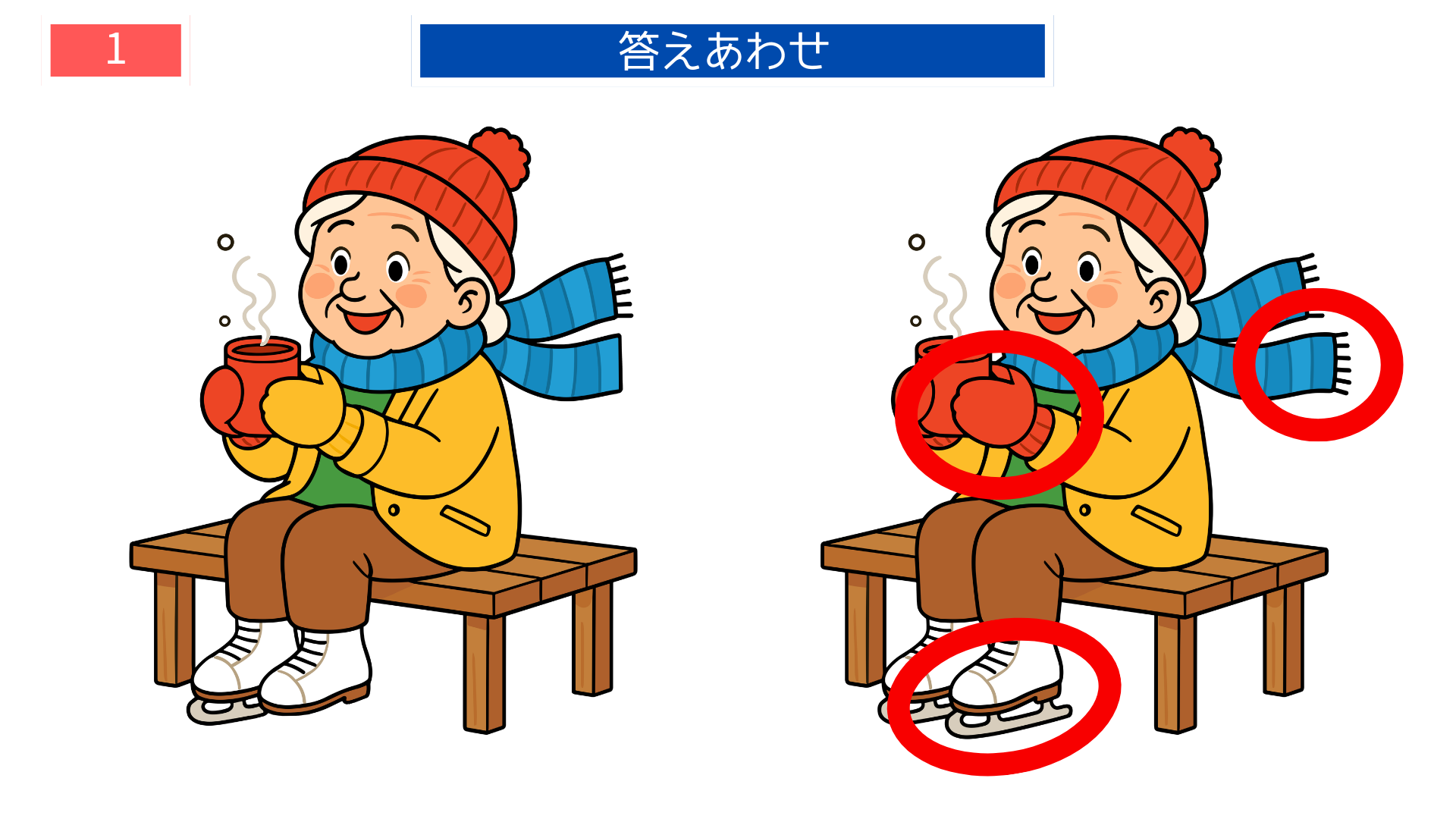 1

答えあわせ