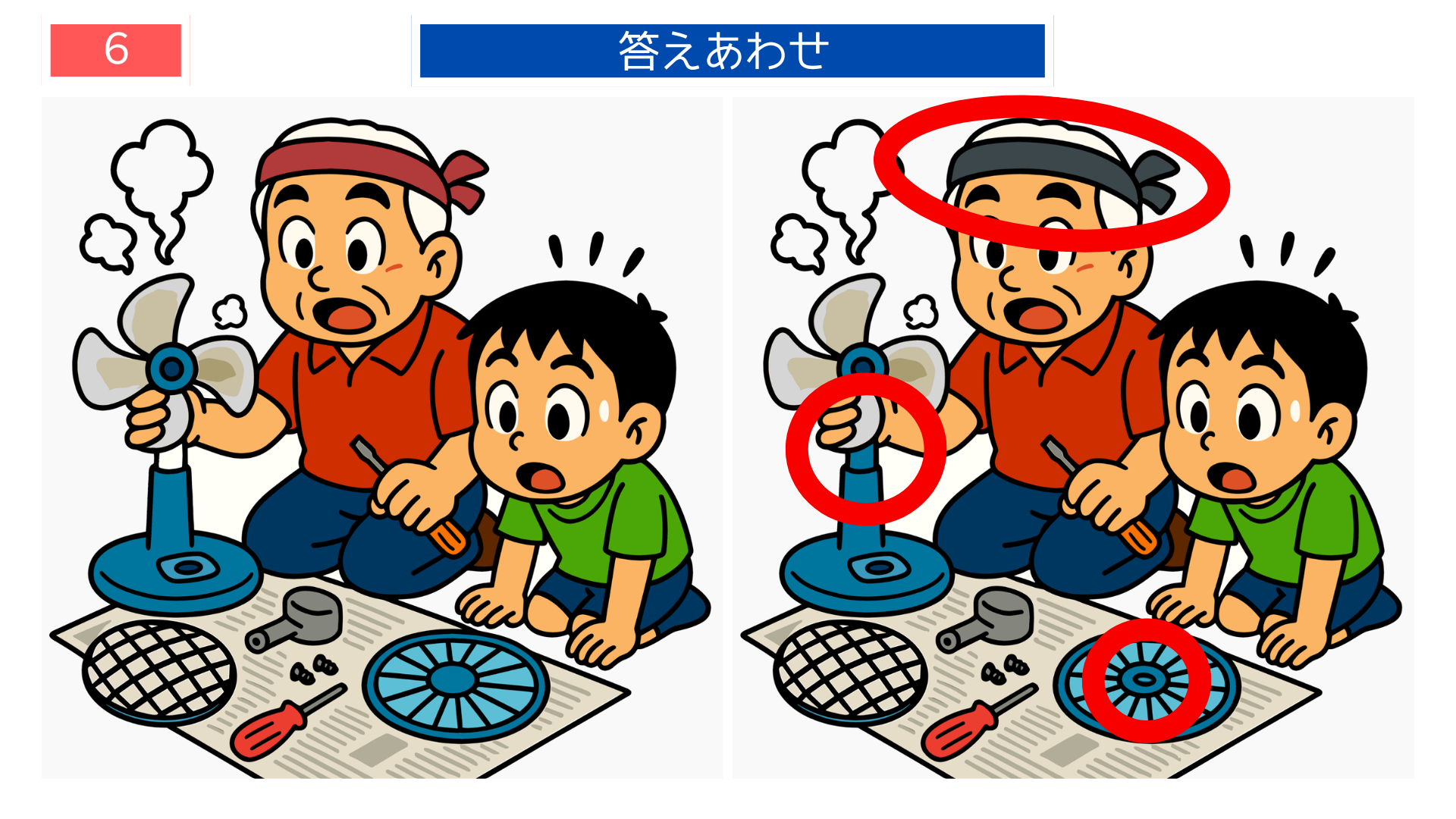 6

答えあわせ