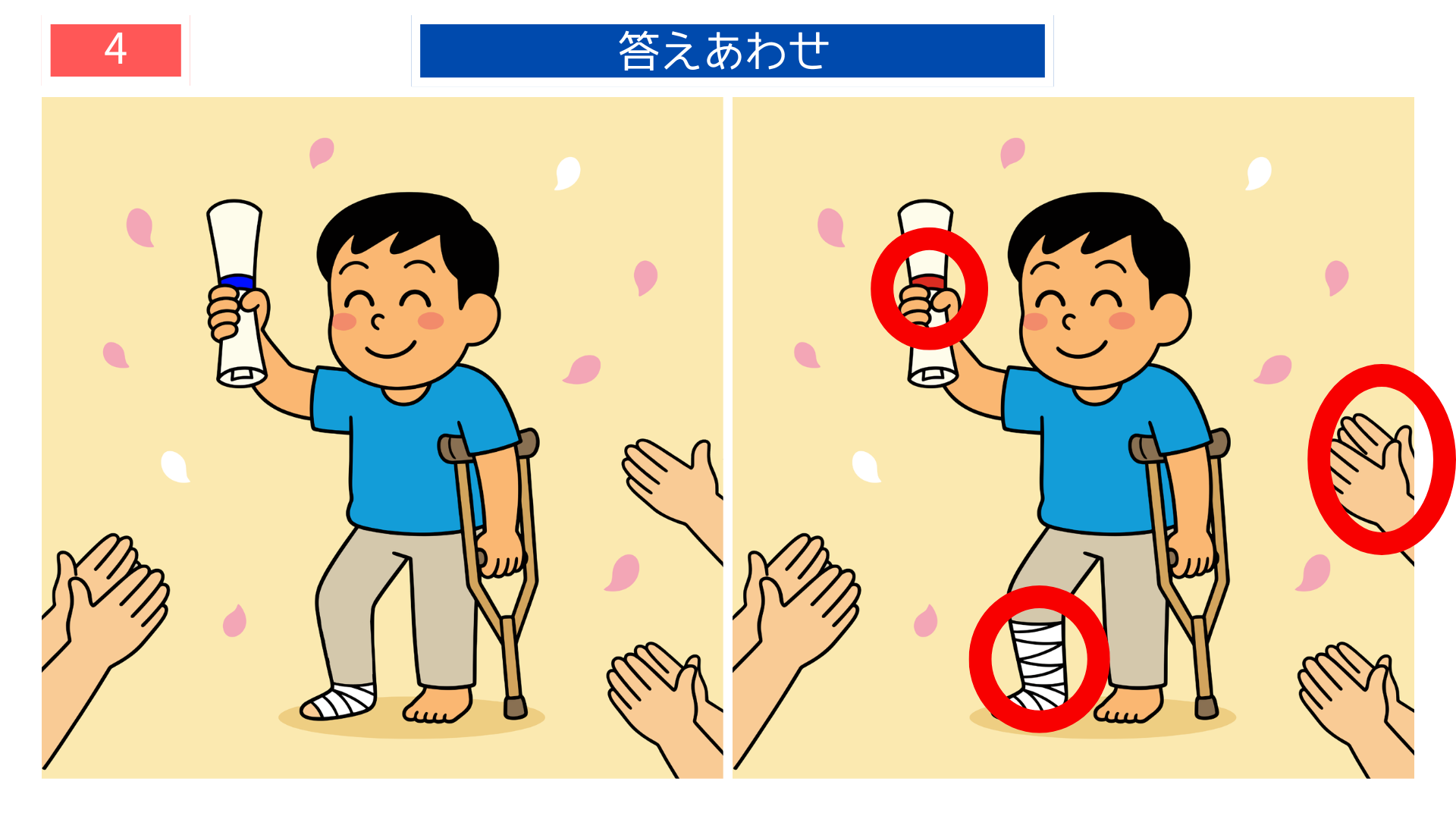 4

答えあわせ