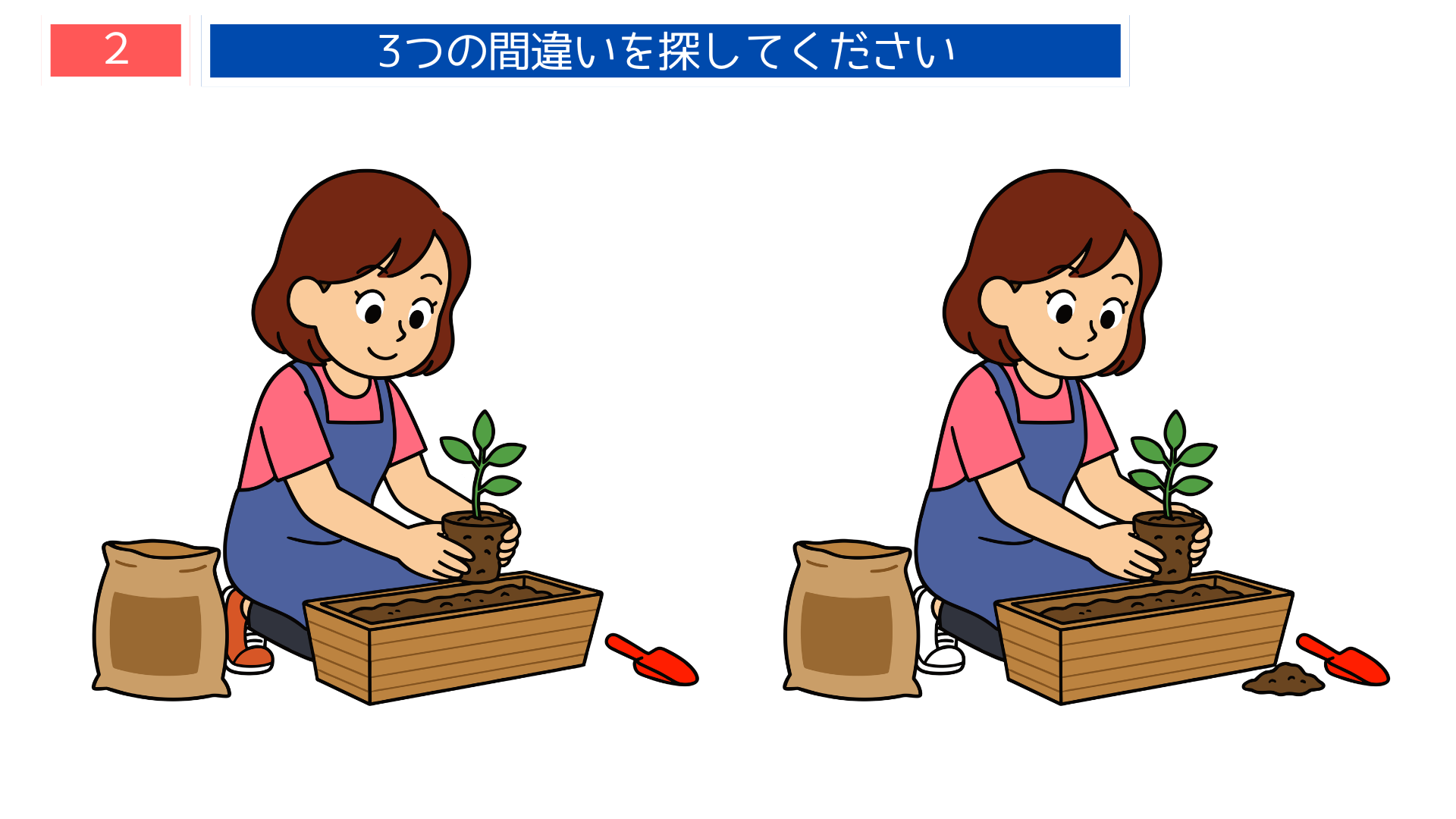 2

3つの間違いを探してください