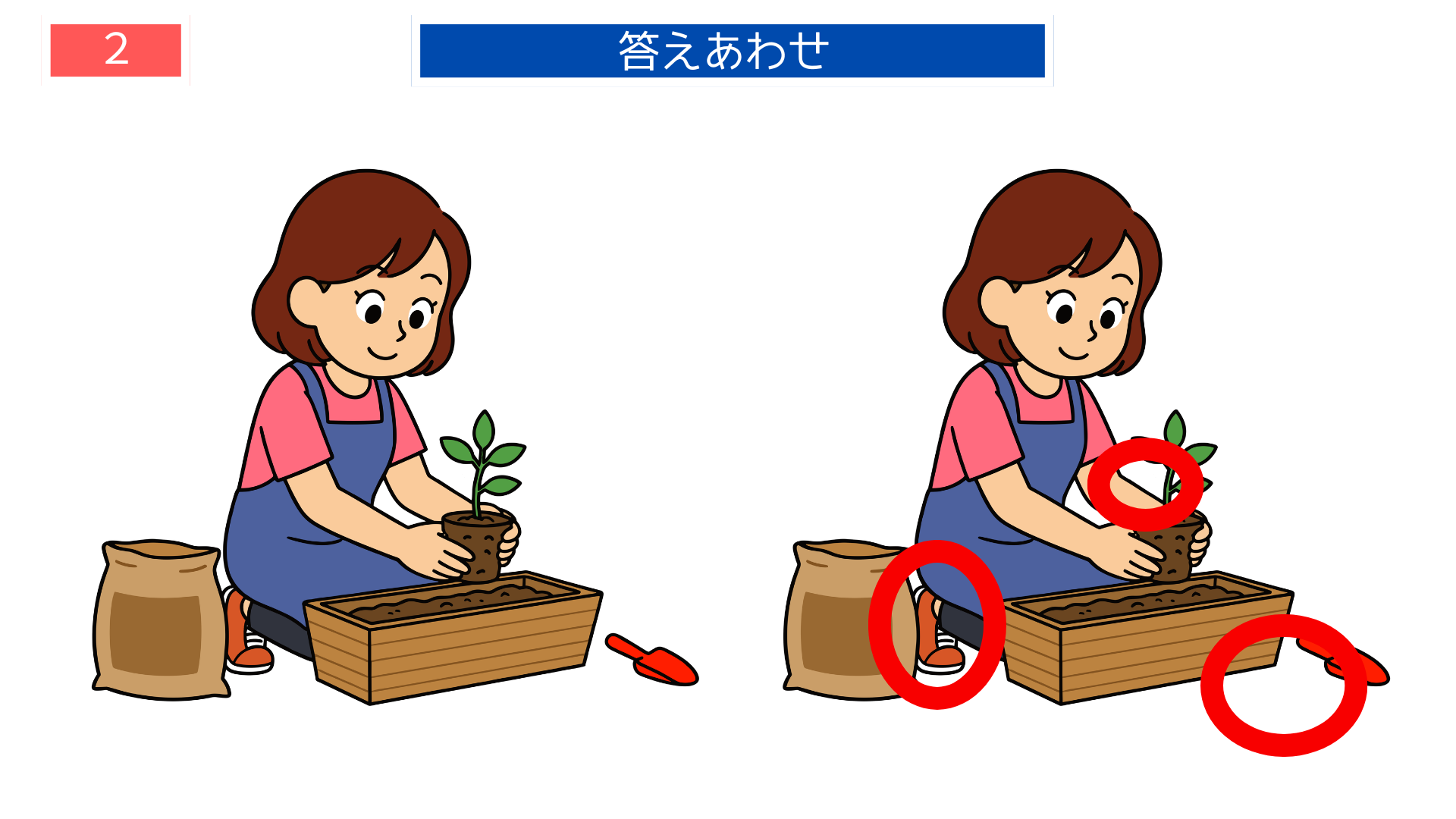 2

答えあわせ