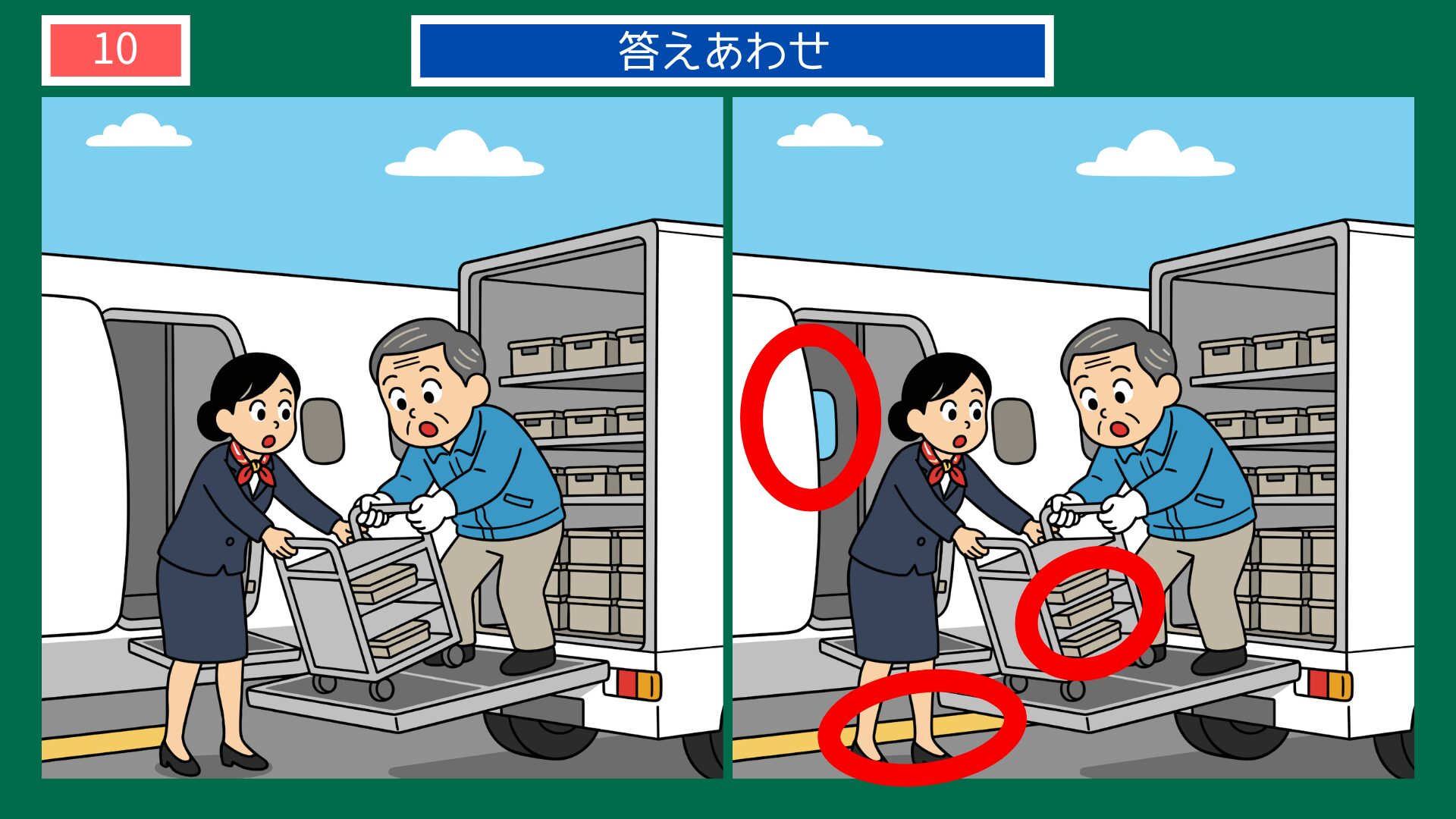 10

答えあわせ