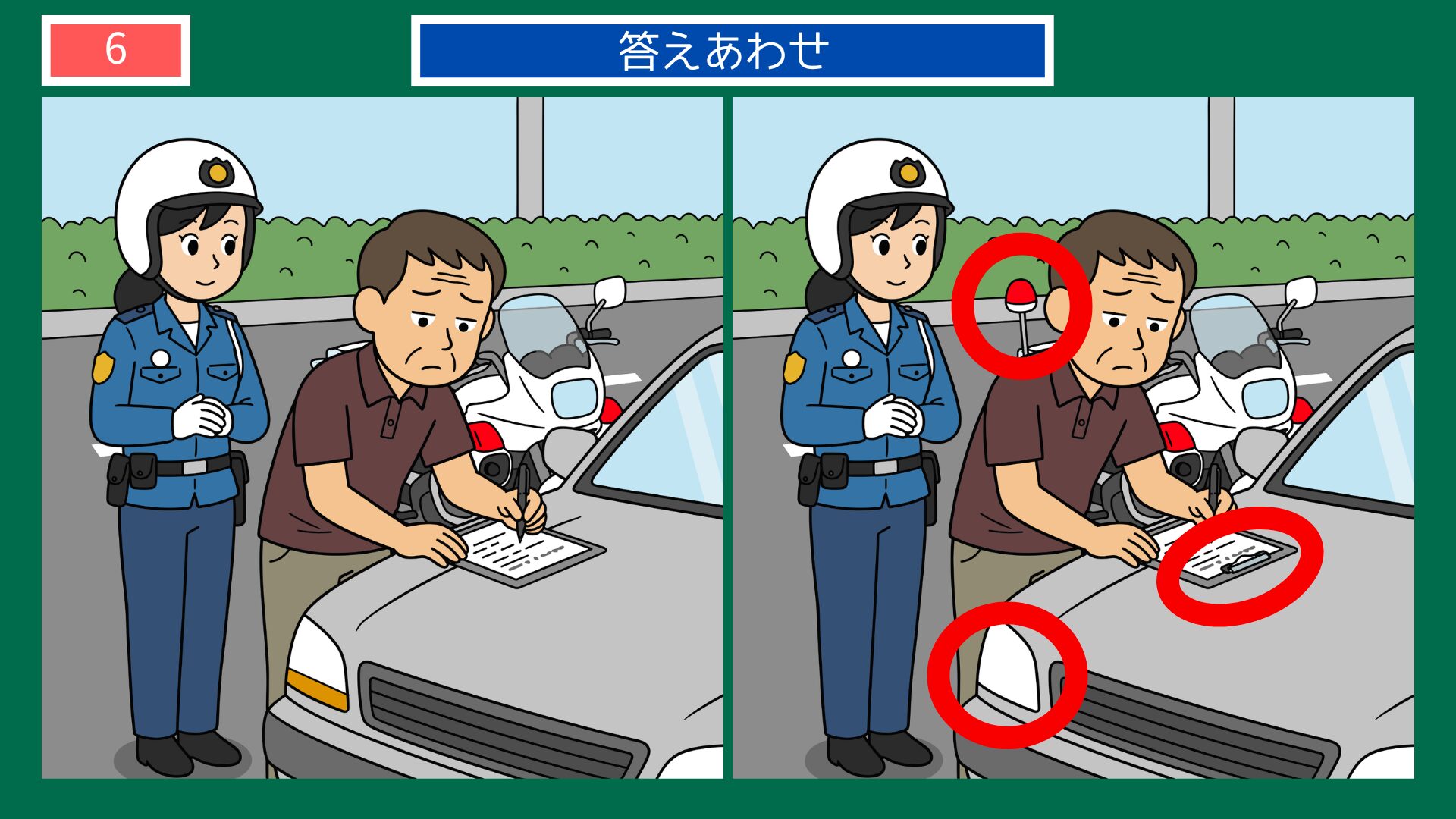 6

答えあわせ