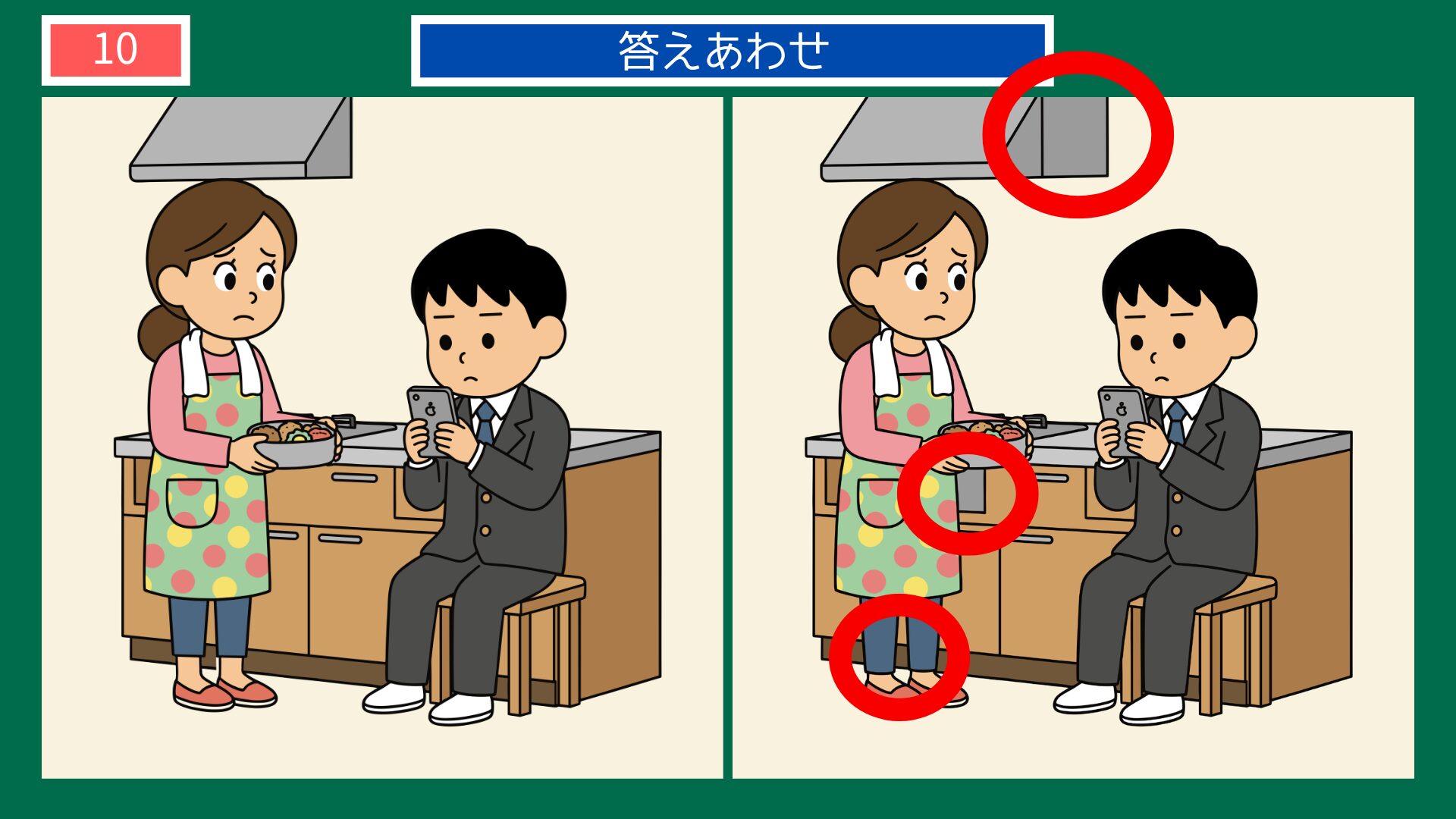 10

答えあわせ