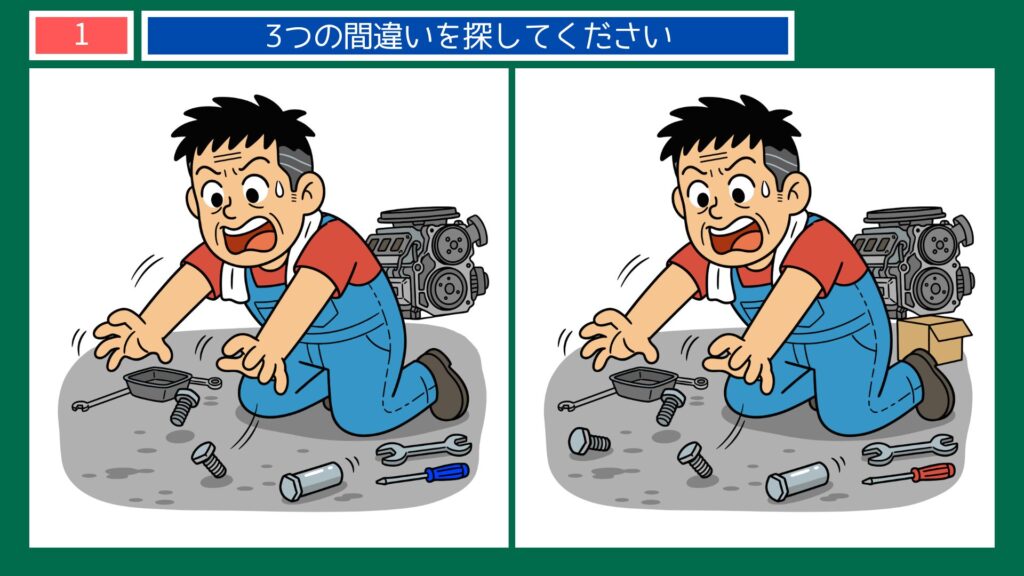 1

3つの間違いを探してください