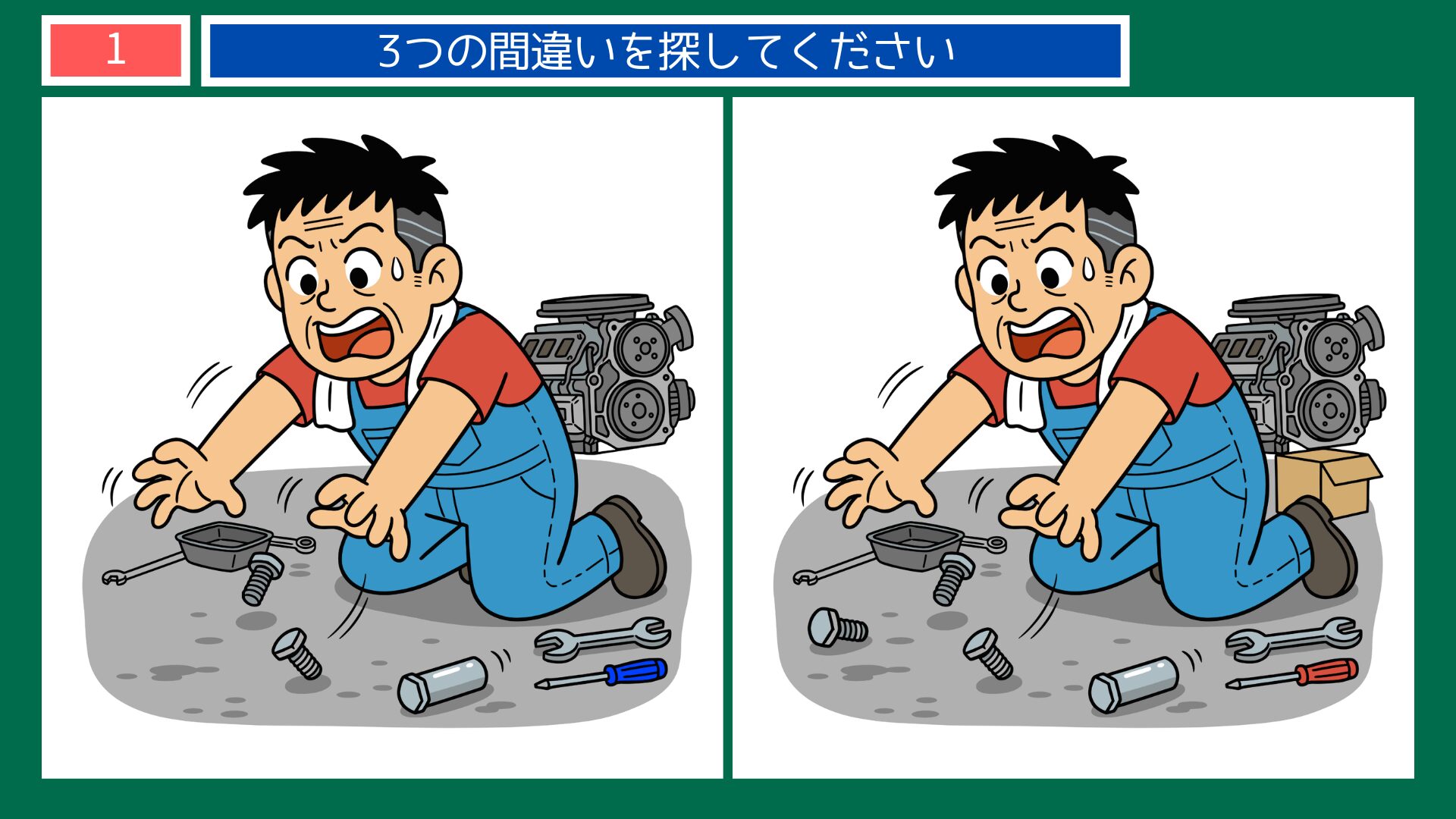 1

3つの間違いを探してください