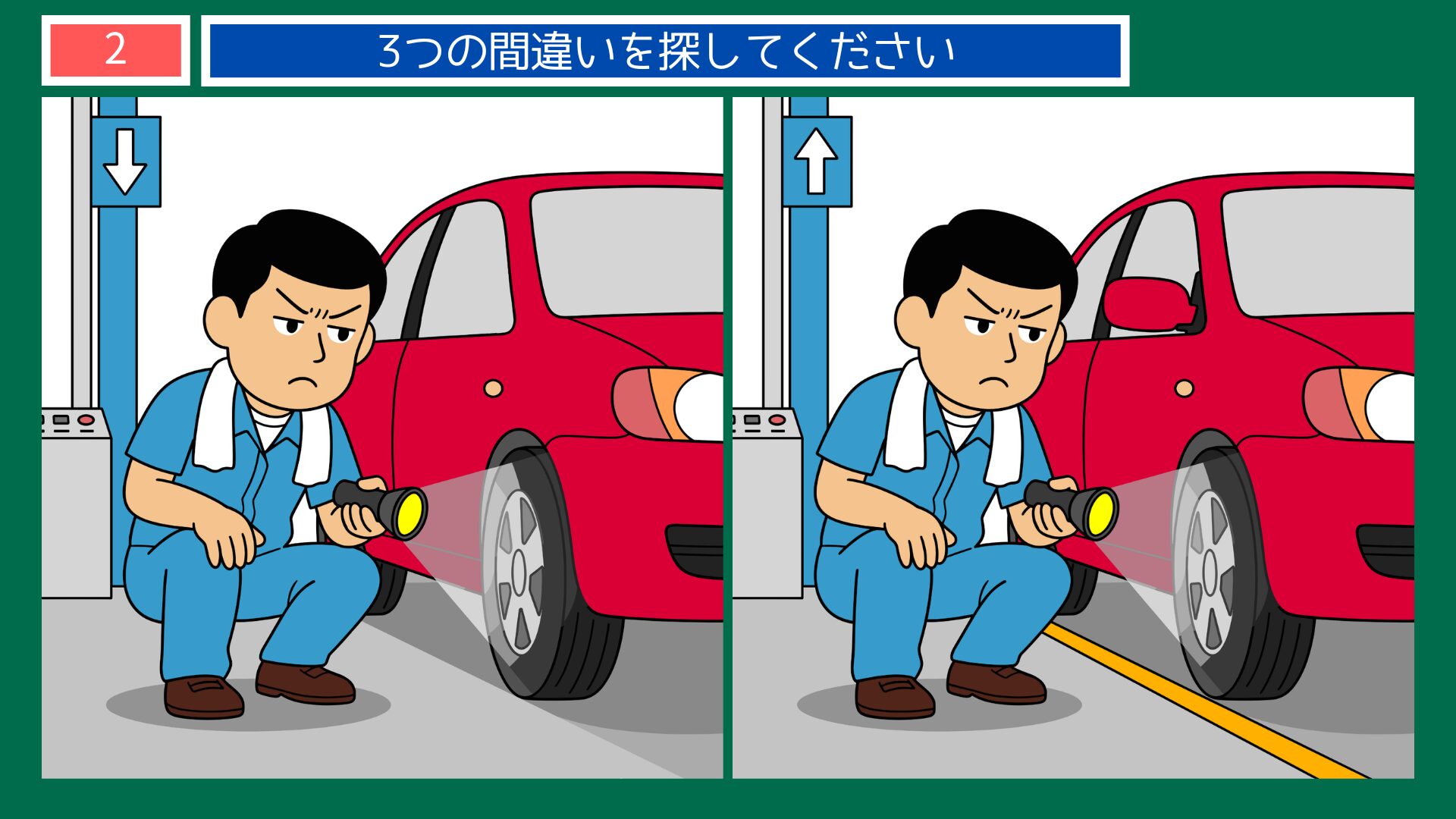 2

3つの間違いを探してください