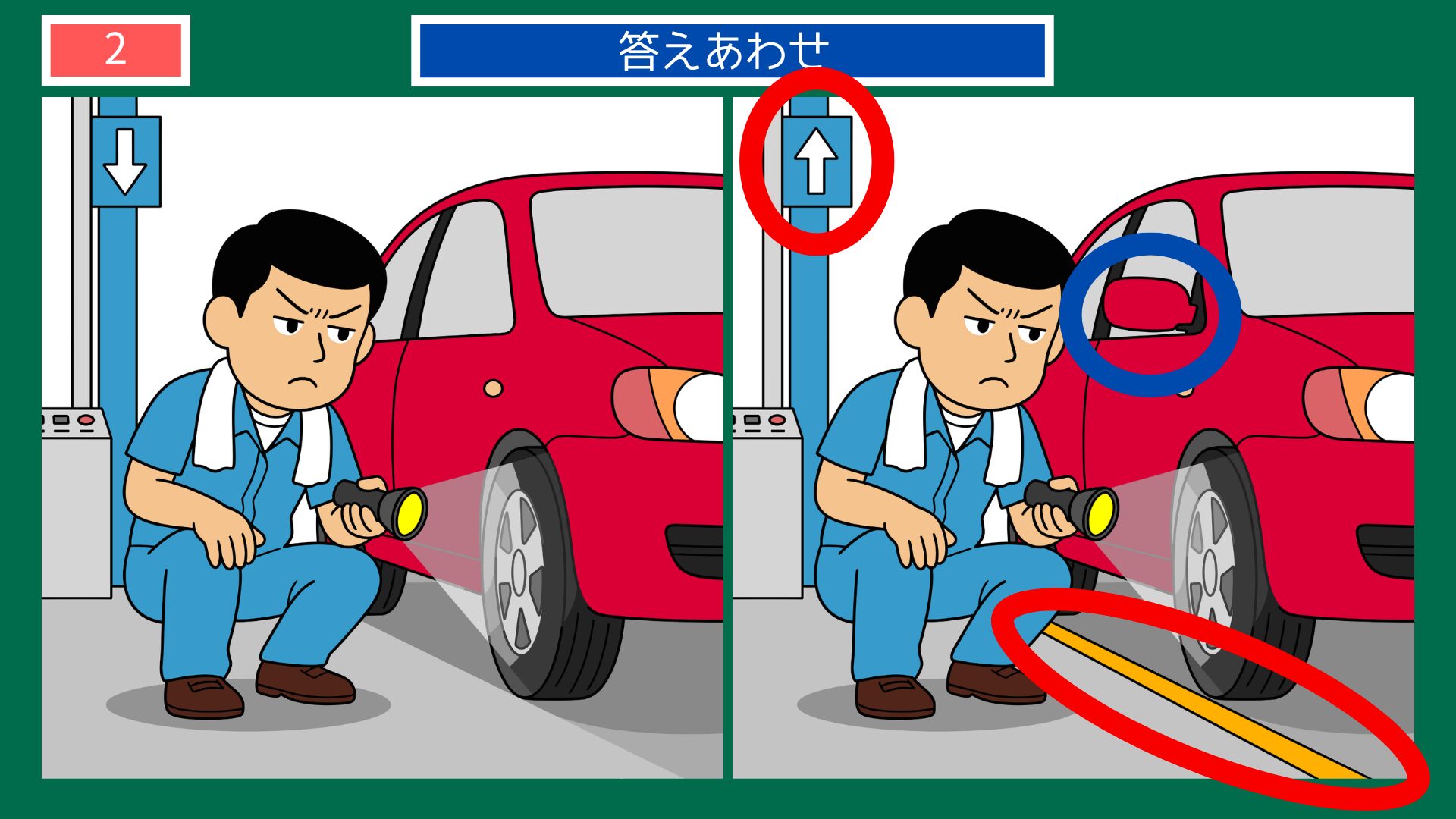 2

答えあわせ