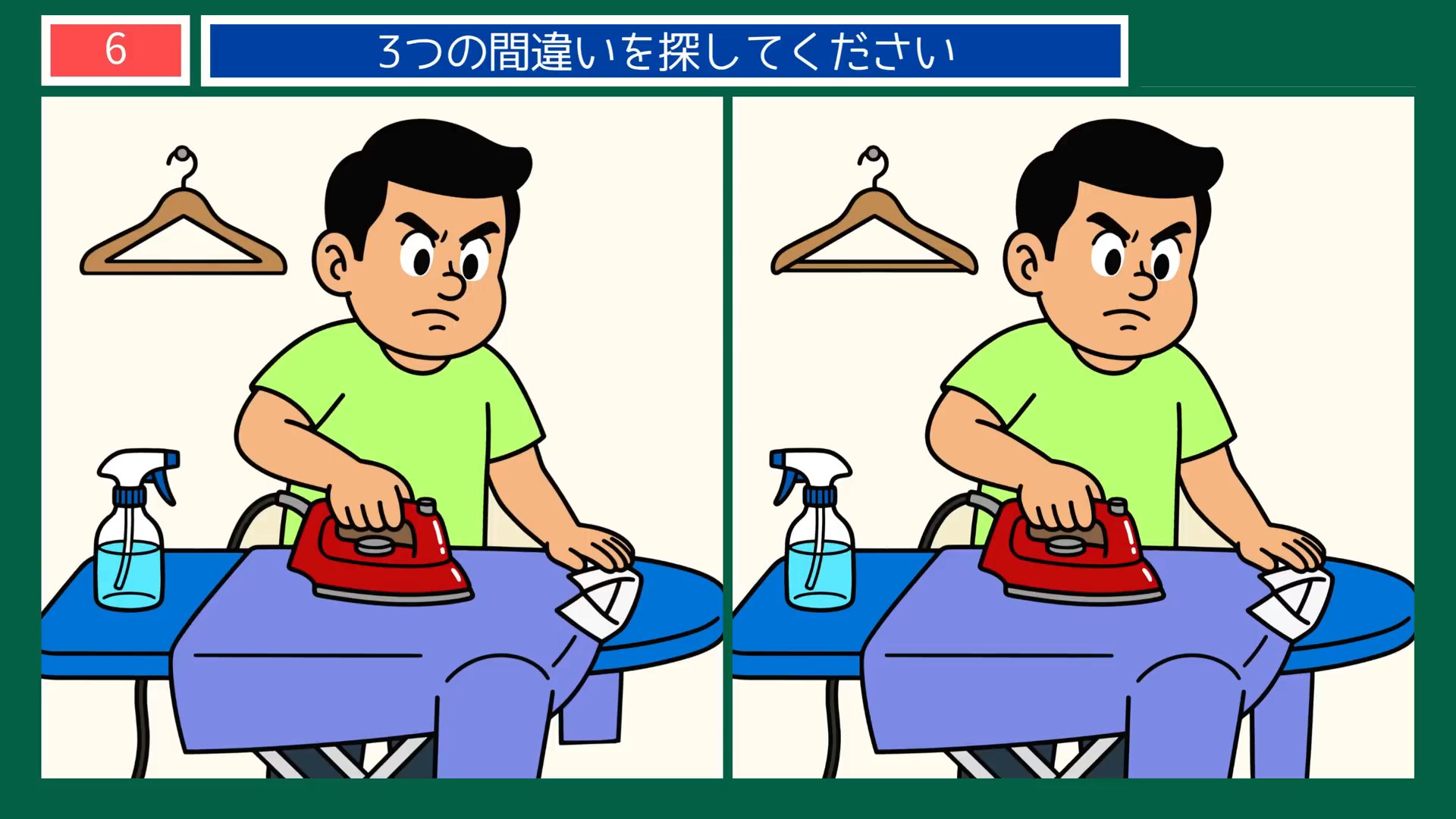 6

3つの間違いを探してください