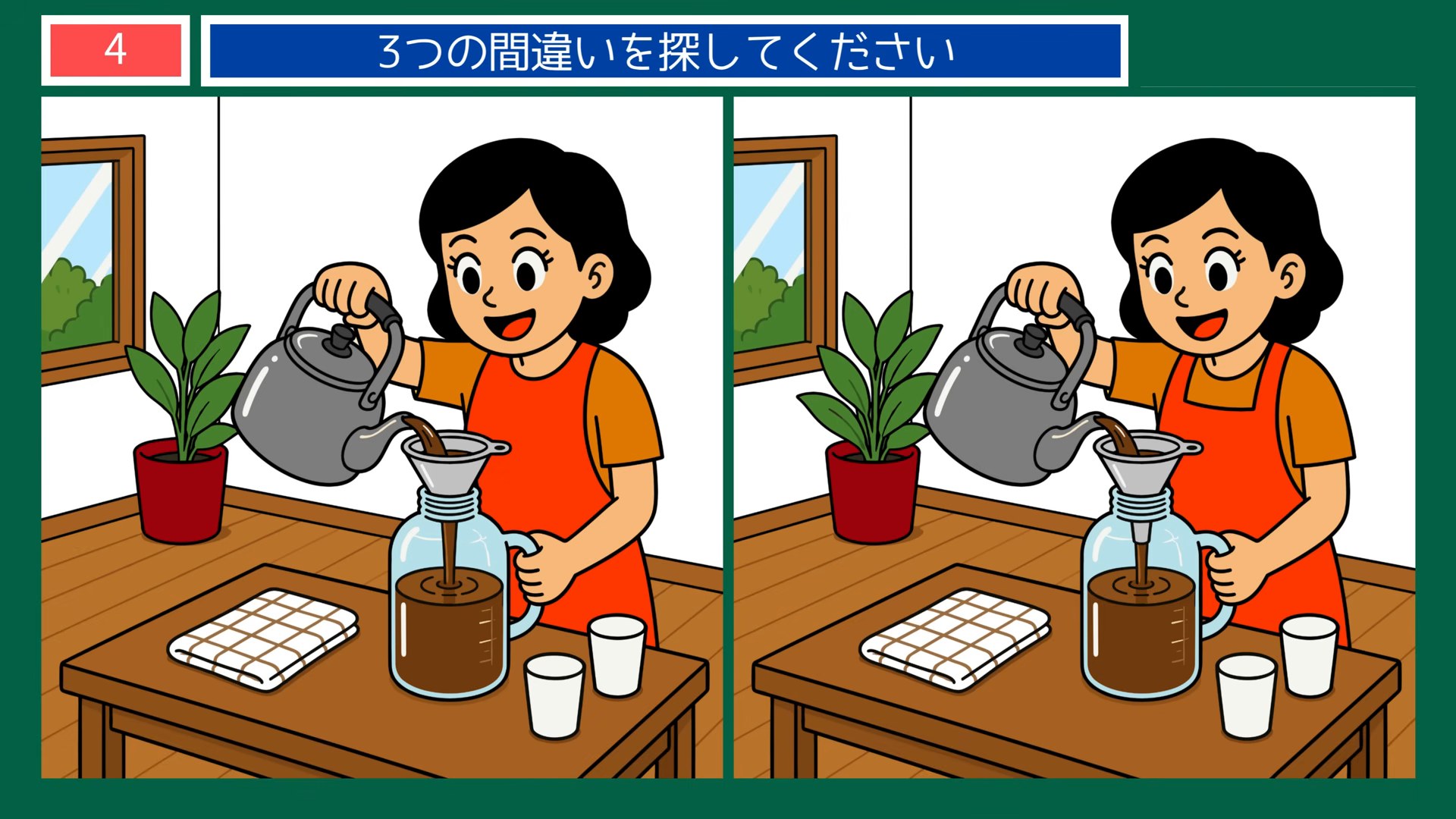 4

3つの間違いを探してください